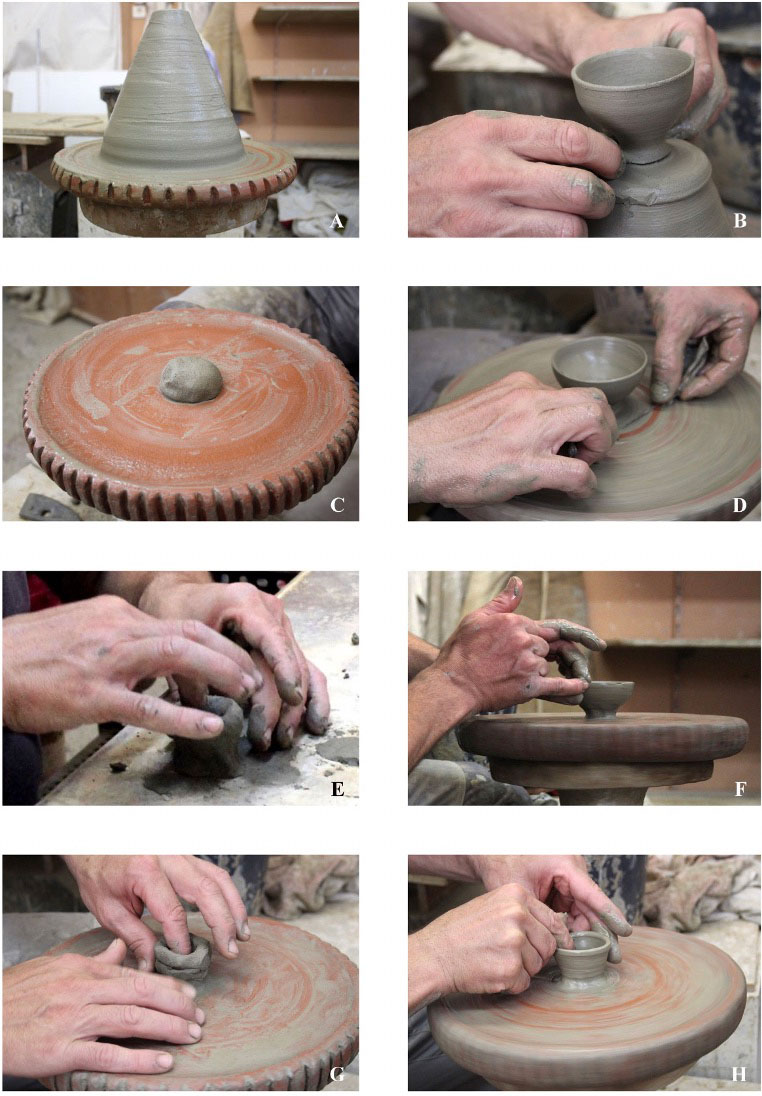 A

B

C

D

E

F

G

H